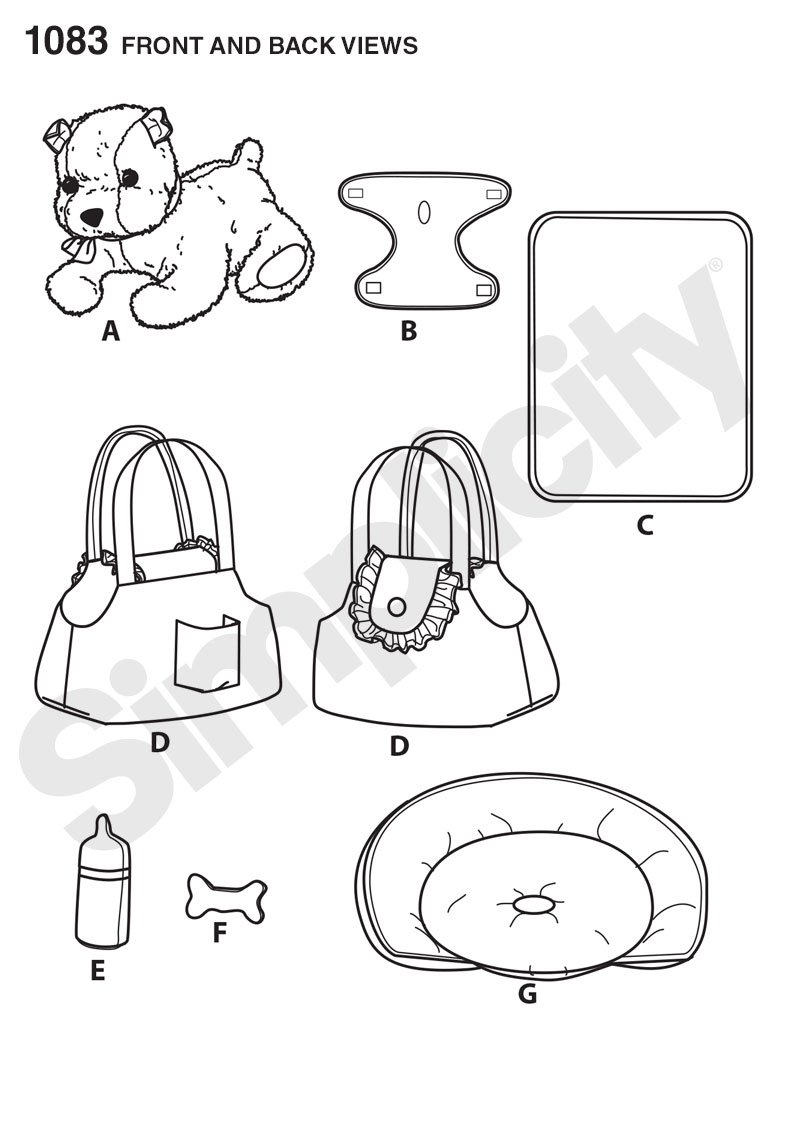 1083 FRONT AND BACK VIEWS

A

B

C

D

D

E

F

G

Simplicity®