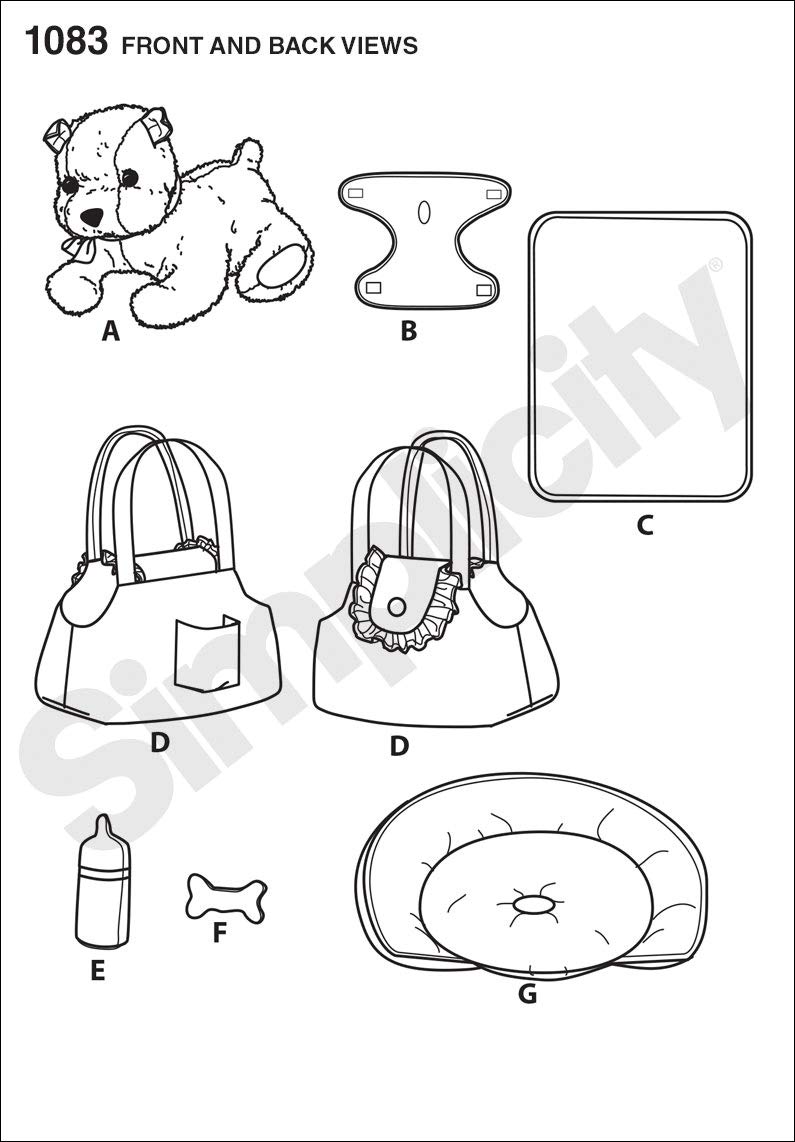 1083 FRONT AND BACK VIEWS

A

B

C

D

D

E

F

G

Simplicity®